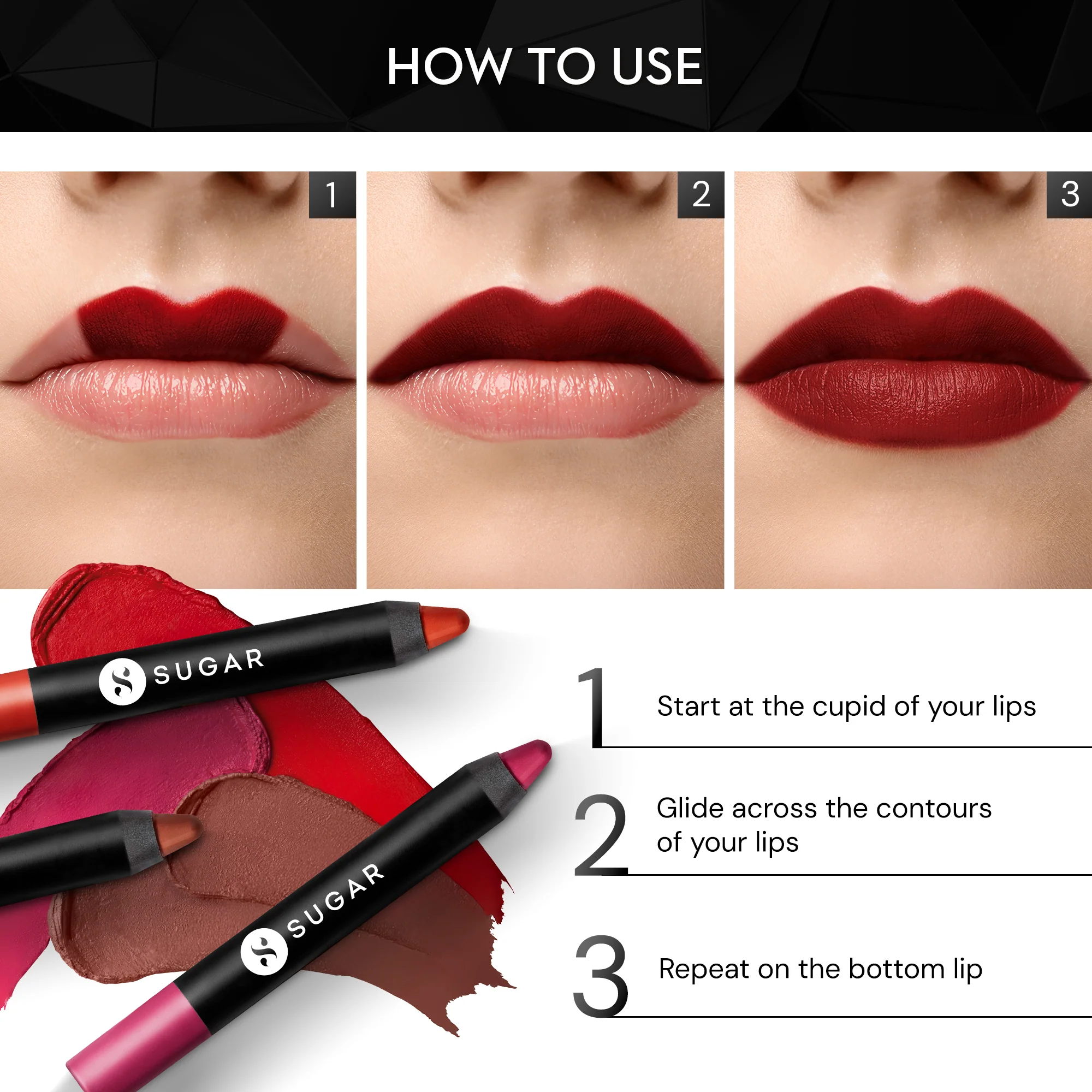 HOW TO USE

1

2

3

SUGAR

SUGAR

1 Start at the cupid of your lips

2 Glide across the contours of your lips

3 Repeat on the bottom lip