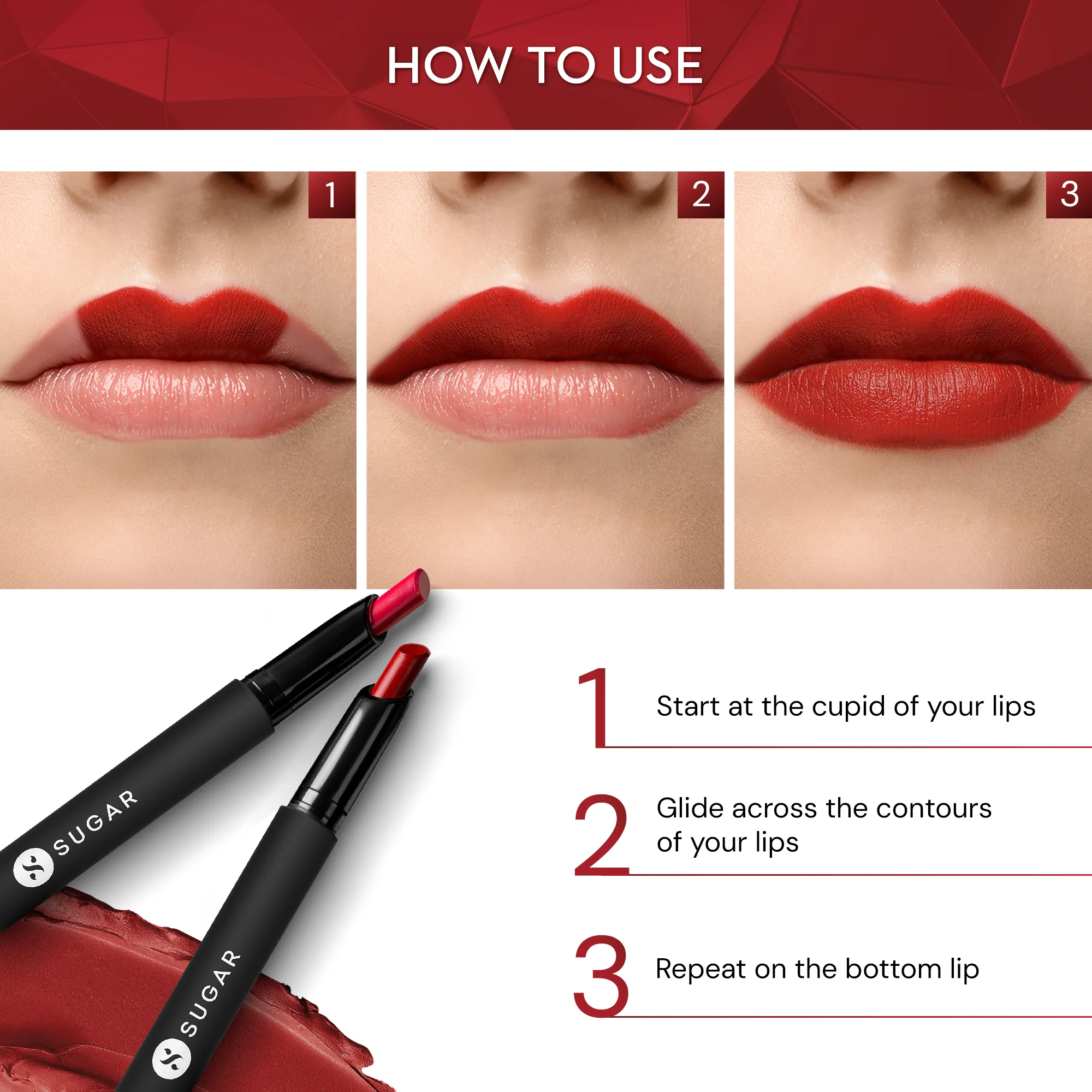 HOW TO USE

1

2

3

SUGAR

SUGAR

1 Start at the cupid of your lips

2 Glide across the contours of your lips

3 Repeat on the bottom lip