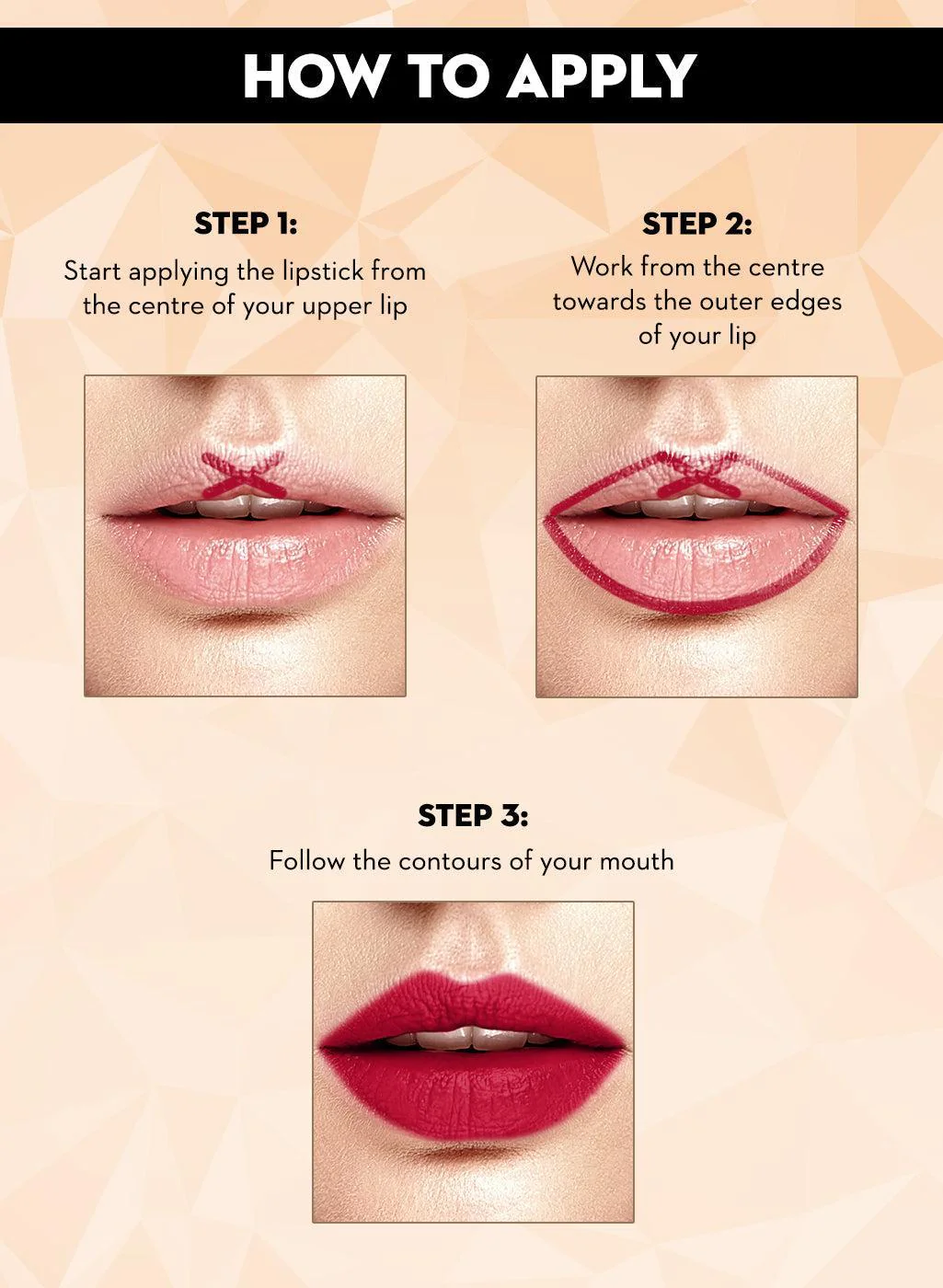 HOW TO APPLY

STEP 1:
Start applying the lipstick from the centre of your upper lip

STEP 2:
Work from the centre towards the outer edges of your lip

STEP 3:
Follow the contours of your mouth